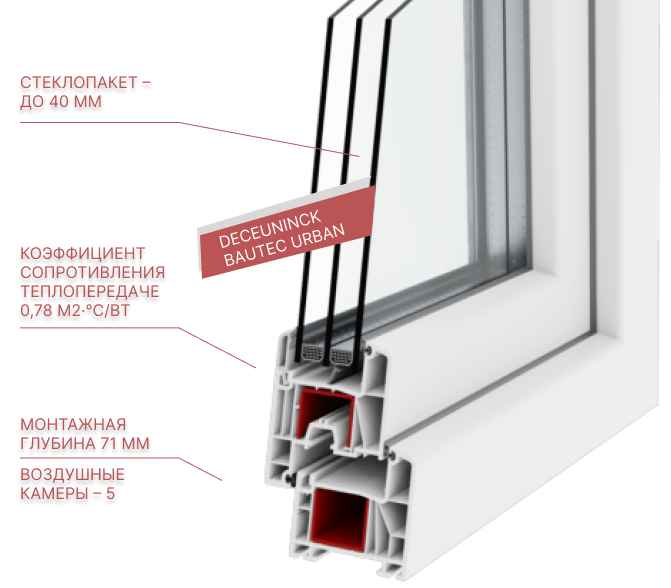 СТЕКЛОПАКЕТ – ДО 40 ММ

DECEUNINCK BAUTEC URBAN

КОЭФФИЦИЕНТ СОПРОТИВЛЕНИЯ ТЕПЛОПЕРЕДАЧЕ 0,78 М2·°С/ВТ

МОНТАЖНАЯ ГЛУБИНА 71 ММ

ВОЗДУШНЫЕ КАМЕРЫ – 5