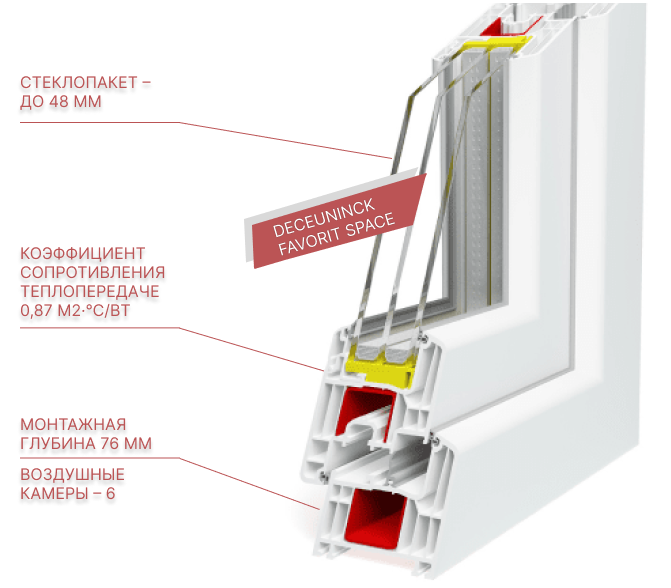 СТЕКЛОПАКЕТ – ДО 48 ММ

DECEUNINCK FAVORIT SPACE

КОЭФФИЦИЕНТ СОПРОТИВЛЕНИЯ ТЕПЛОПЕРЕДАЧЕ 0,87 М2·°С/ВТ

МОНТАЖНАЯ ГЛУБИНА 76 ММ

ВОЗДУШНЫЕ КАМЕРЫ – 6