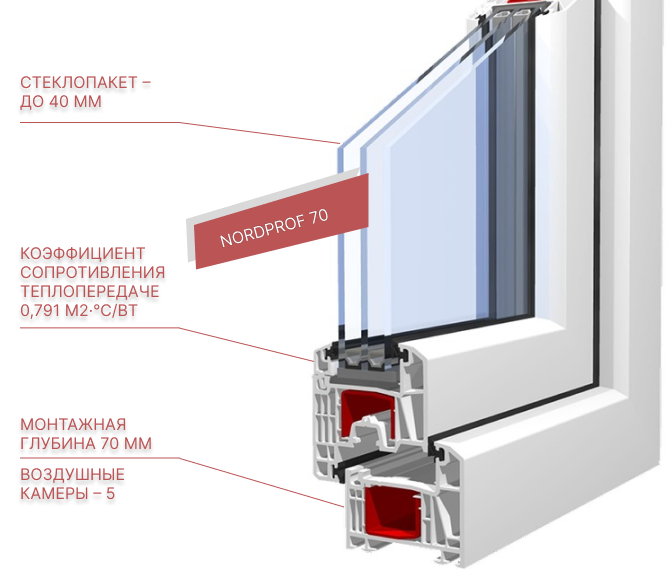 СТЕКЛОПАКЕТ –
ДО 40 ММ

NORDPROF 70

КОЭФФИЦИЕНТ
СОПРОТИВЛЕНИЯ
ТЕПЛОПЕРЕДАЧЕ
0,791 М2·°С/ВТ

МОНТАЖНАЯ
ГЛУБИНА 70 ММ

ВОЗДУШНЫЕ
КАМЕРЫ – 5